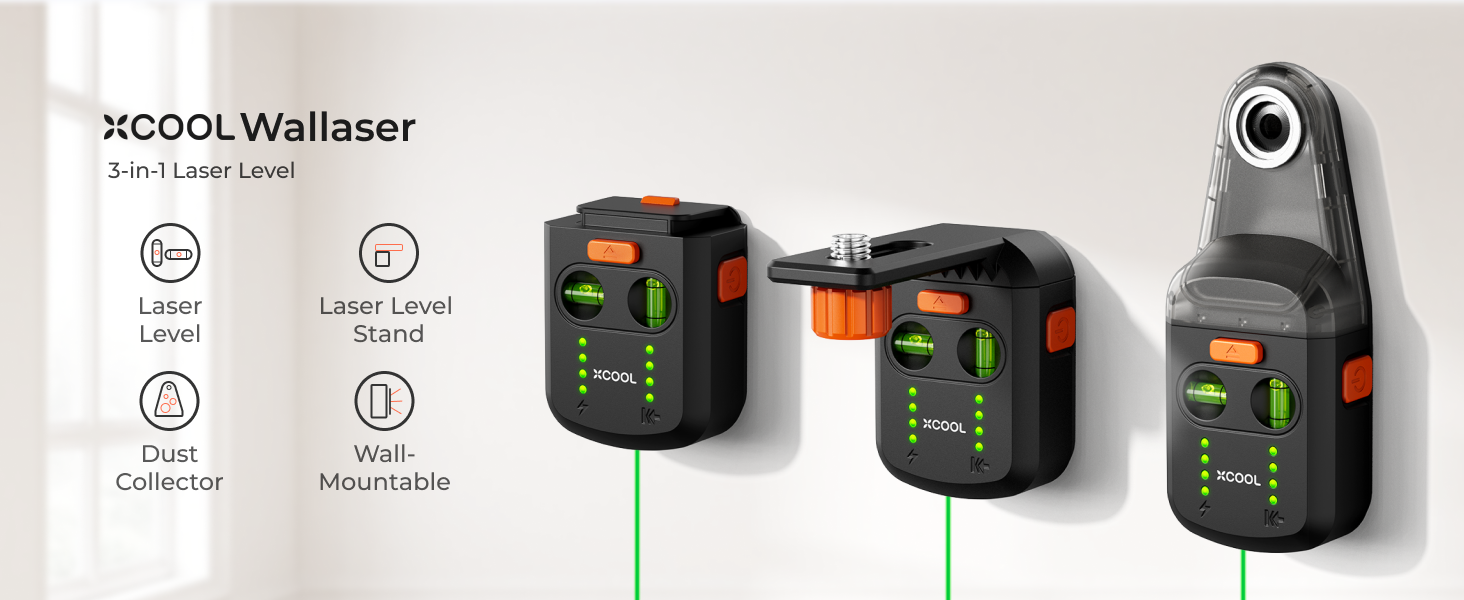 XCOOL Wallaser

3-in-1 Laser Level

Laser Level

Laser Level Stand

Dust Collector

Wall-Mountable

XCOOL

XCOOL

XCOOL